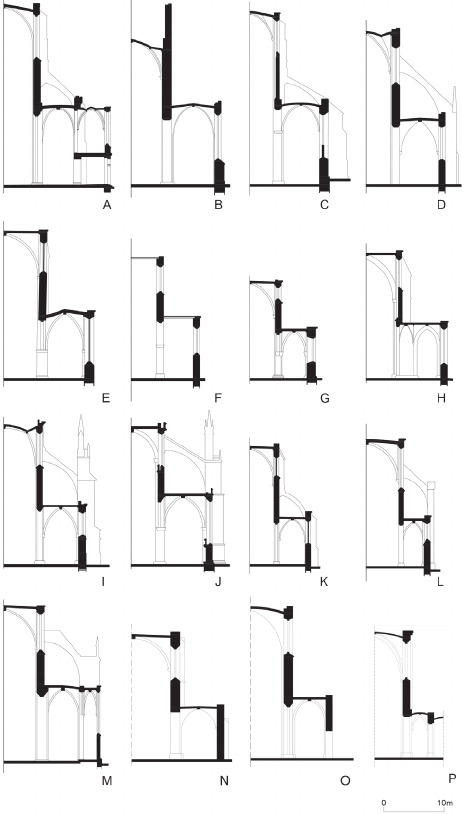 A B C D

E F G H

I J K L

M N O P

0 10m